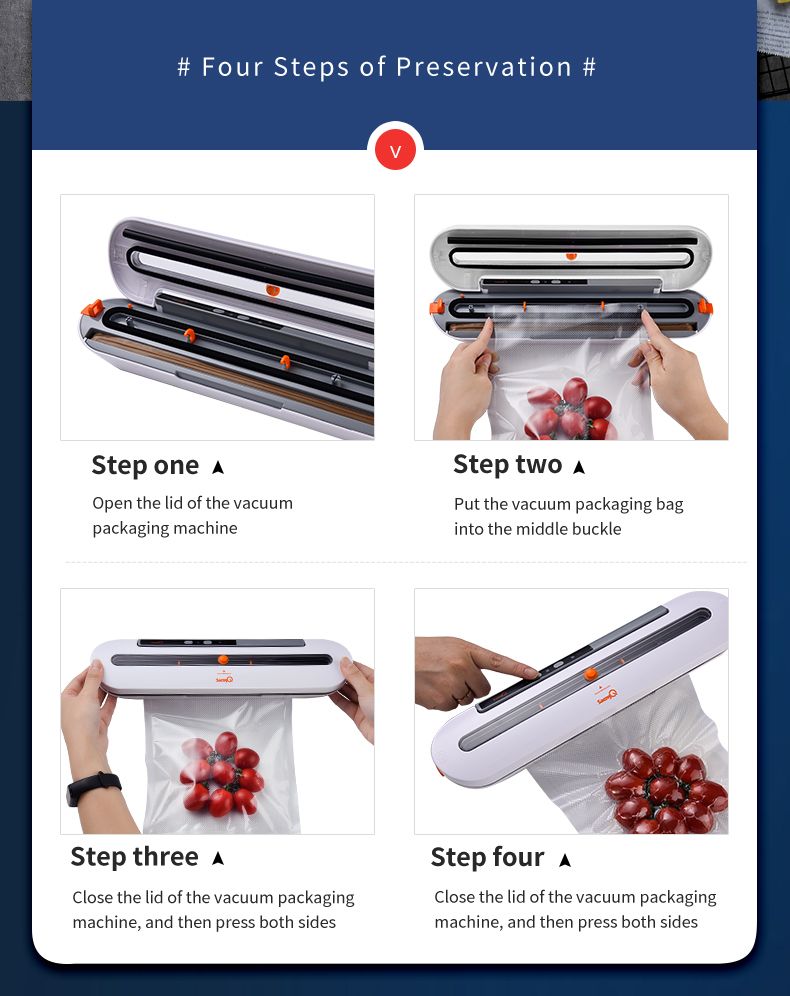 # Four Steps of Preservation #

V

Step one ▲

Open the lid of the vacuum packaging machine

Step two ▲

Put the vacuum packaging bag into the middle buckle

Step three ▲

Close the lid of the vacuum packaging machine, and then press both sides

Step four ▲

Close the lid of the vacuum packaging machine, and then press both sides