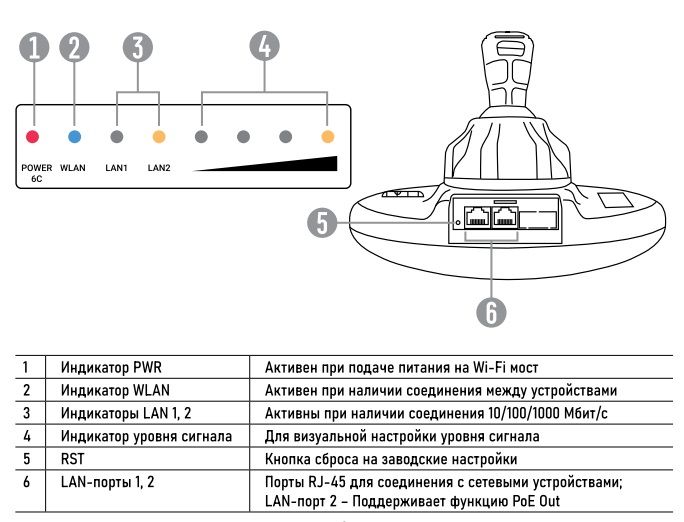 1 2 3 4

POWER 6C WLAN LAN1 LAN2

5

6

| 1 | Индикатор PWR | Активен при подаче питания на Wi-Fi мост |
|---|---|---|
| 2 | Индикатор WLAN | Активен при наличии соединения между устройствами |
| 3 | Индикаторы LAN 1, 2 | Активны при наличии соединения 10/100/1000 Мбит/с |
| 4 | Индикатор уровня сигнала | Для визуальной настройки уровня сигнала |
| 5 | RST | Кнопка сброса на заводские настройки |
| 6 | LAN-порты 1, 2 | Порты RJ-45 для соединения с сетевыми устройствами; LAN-порт 2 – Поддерживает функцию PoE Out |