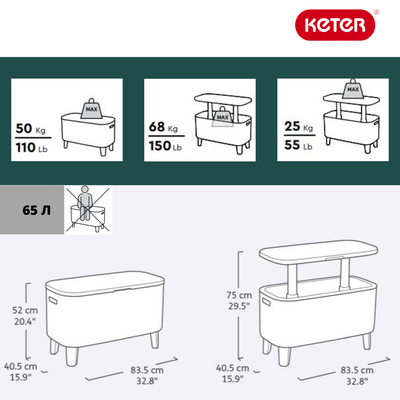 KETER®

MAX
50 Kg
110 Lb

MAX
68 Kg
150 Lb

MAX
25 Kg
55 Lb

65 Л

52 cm
20.4"
40.5 cm
15.9"
83.5 cm
32.8"

75 cm
29.5"
40.5 cm
15.9"
83.5 cm
32.8"