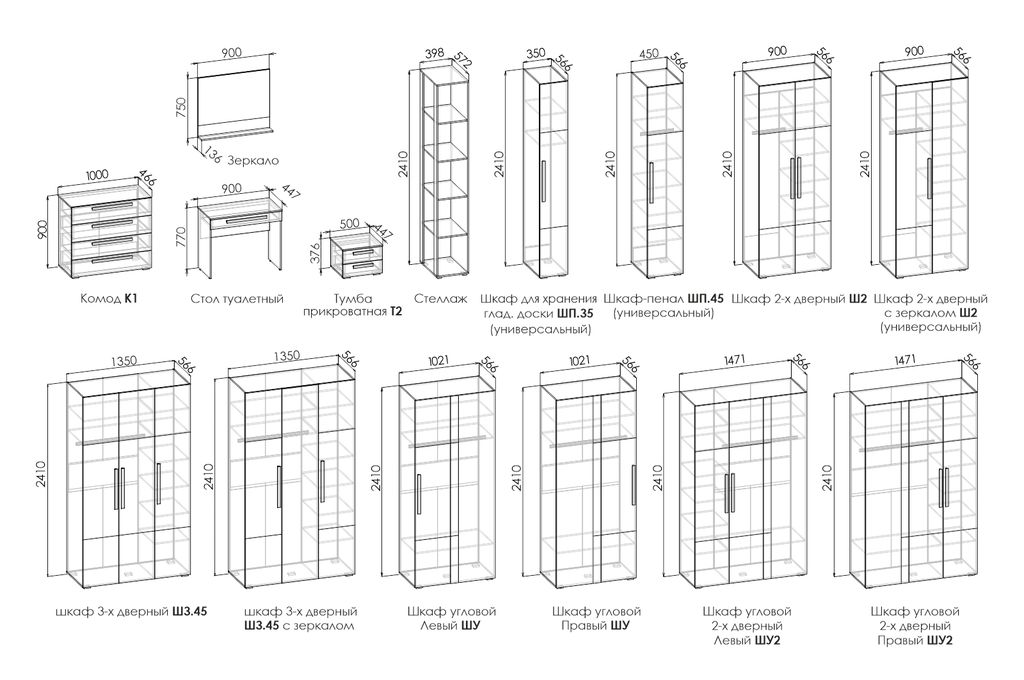 900
750
136 Зеркало

1000
466
900
Комод **К1**

900
447
770
Стол туалетный

500
447
376
Тумба прикроватная **Т2**

398
572
2410
Стеллаж

350
566
2410
Шкаф для хранения глад. доски **ШП.35** (универсальный)

450
566
2410
Шкаф-пенал **ШП.45** (универсальный)

900
566
2410
Шкаф 2-х дверный **Ш2**

900
566
2410
Шкаф 2-х дверный с зеркалом **Ш2** (универсальный)

1350
566
2410
шкаф 3-х дверный **Ш3.45**

1350
566
2410
шкаф 3-х дверный **Ш3.45** с зеркалом

1021
566
2410
Шкаф угловой Левый **ШУ**

1021
566
2410
Шкаф угловой Правый **ШУ**

1471
566
2410
Шкаф угловой 2-х дверный Левый **ШУ2**

1471
566
2410
Шкаф угловой 2-х дверный Правый **ШУ2**