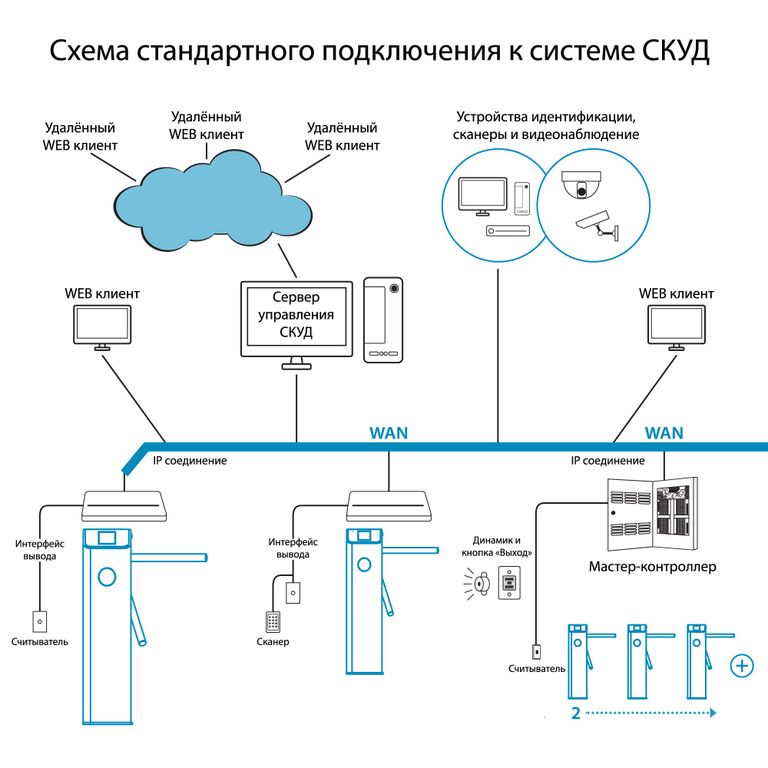 Схема стандартного подключения к системе СКУД

Удалённый WEB клиент

Удалённый WEB клиент

Удалённый WEB клиент

Устройства идентификации, сканеры и видеонаблюдение

WEB клиент

Сервер управления СКУД

WEB клиент

WAN

WAN

IP соединение

IP соединение

Интерфейс вывода

Считыватель

Интерфейс вывода

Сканер

Динамик и кнопка «Выход»

Мастер-контроллер

Считыватель

2