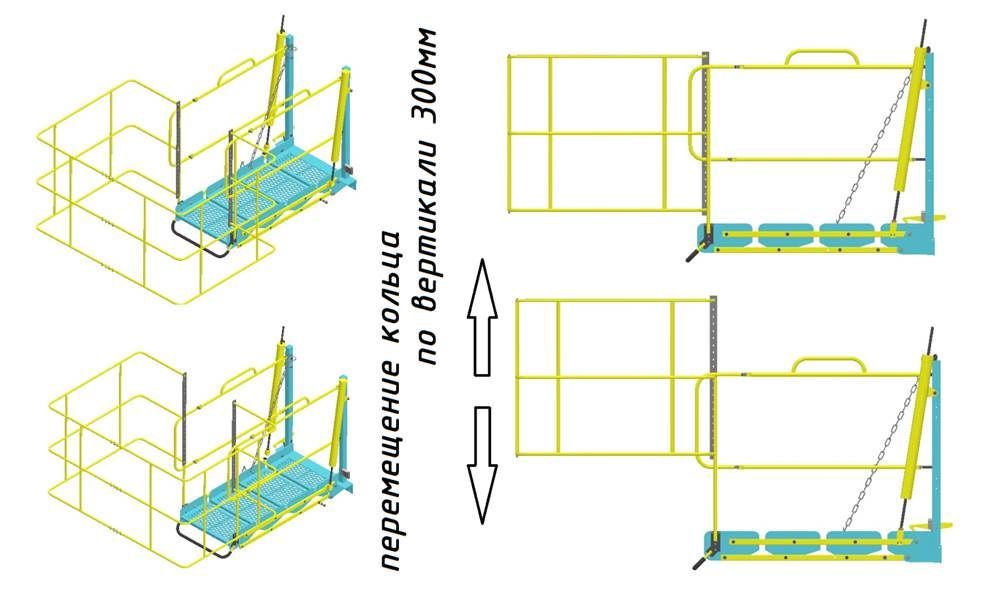 перемещение кольца
по вертикали 300мм