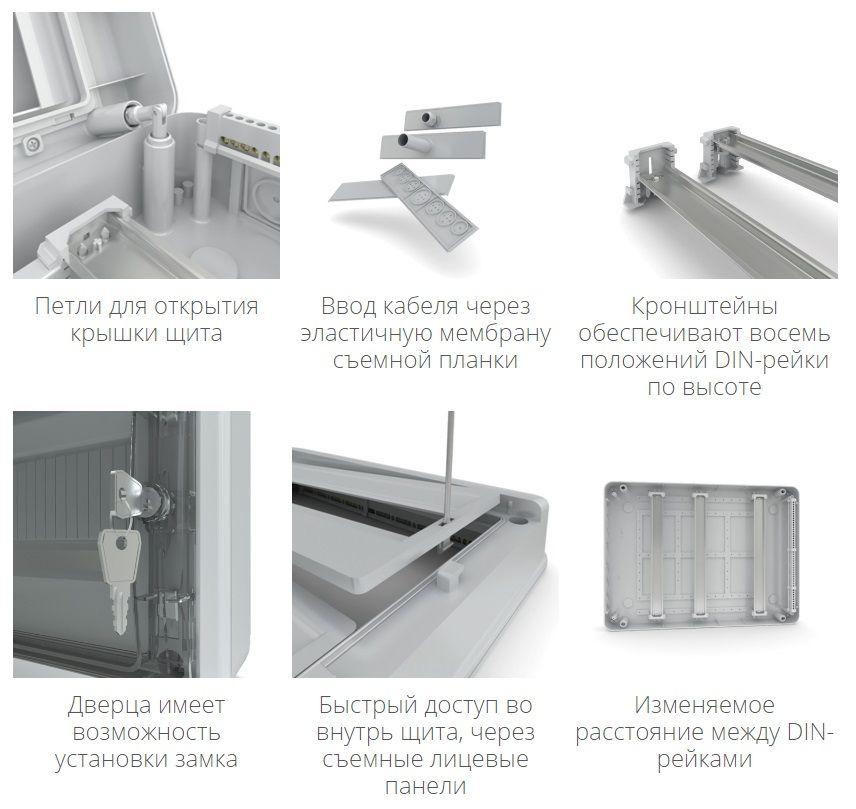 Петли для открытия крышки щита

Ввод кабеля через эластичную мембрану съемной планки

Кронштейны обеспечивают восемь положений DIN-рейки по высоте

Дверца имеет возможность установки замка

Быстрый доступ во внутрь щита, через съемные лицевые панели

Изменяемое расстояние между DIN-рейками