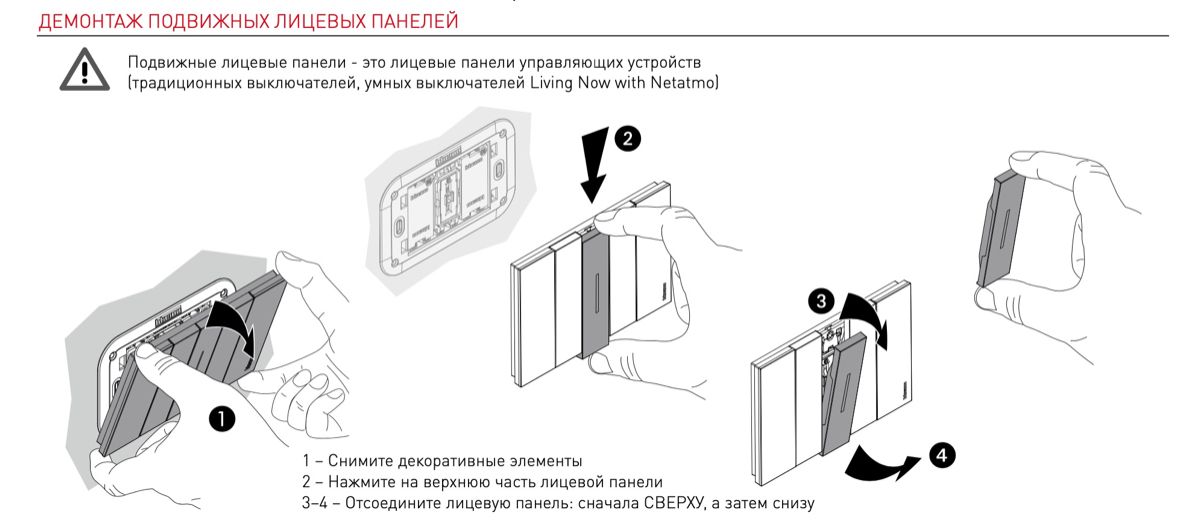 ДЕМОНТАЖ ПОДВИЖНЫХ ЛИЦЕВЫХ ПАНЕЛЕЙ

Подвижные лицевые панели - это лицевые панели управляющих устройств (традиционных выключателей, умных выключателей Living Now with Netatmo)

2

3

1

4

1 – Снимите декоративные элементы
2 – Нажмите на верхнюю часть лицевой панели
3–4 – Отсоедините лицевую панель: сначала СВЕРХУ, а затем снизу