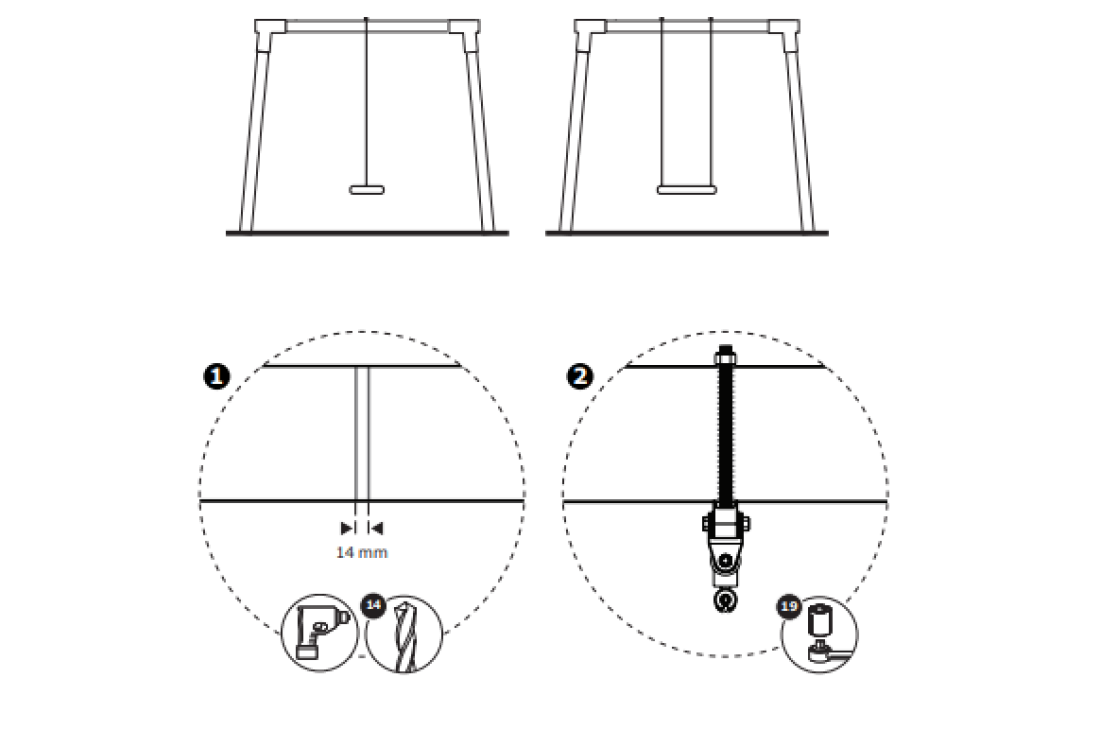 1

14 mm

14

2

19