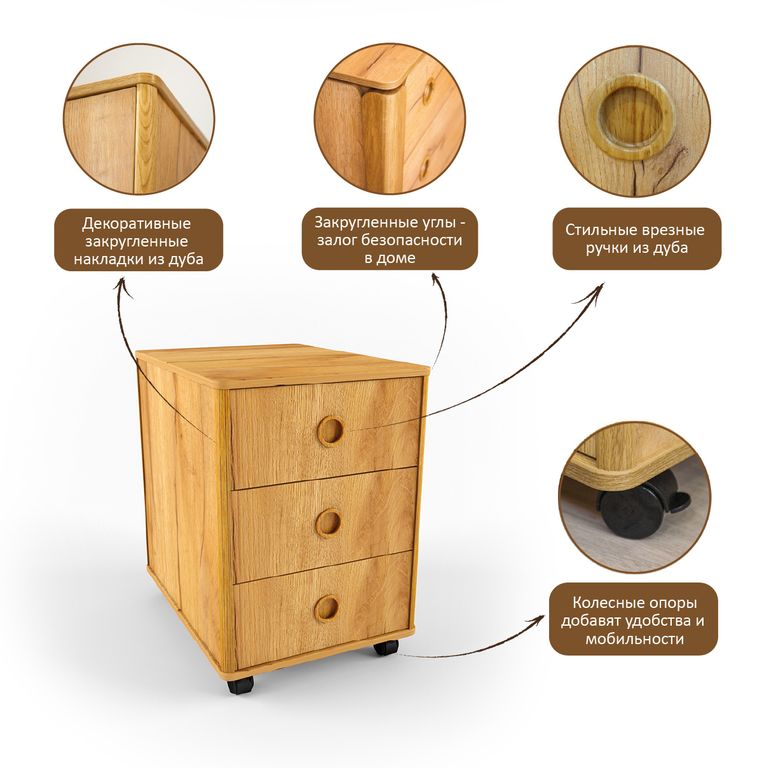 Декоративные закругленные накладки из дуба

Закругленные углы - залог безопасности в доме

Стильные врезные ручки из дуба

Колесные опоры добавят удобства и мобильности