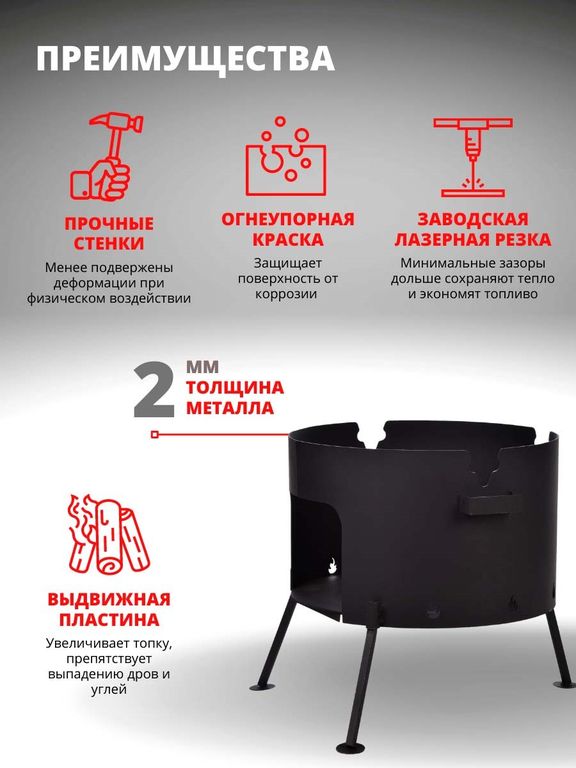 ПРЕИМУЩЕСТВА

ПРОЧНЫЕ СТЕНКИ

Менее подвержены деформации при физическом воздействии

ОГНЕУПОРНАЯ КРАСКА

Защищает поверхность от коррозии

ЗАВОДСКАЯ ЛАЗЕРНАЯ РЕЗКА

Минимальные зазоры дольше сохраняют тепло и экономят топливо

2 ММ ТОЛЩИНА МЕТАЛЛА

ВЫДВИЖНАЯ ПЛАСТИНА

Увеличивает топку, препятствует выпадению дров и углей