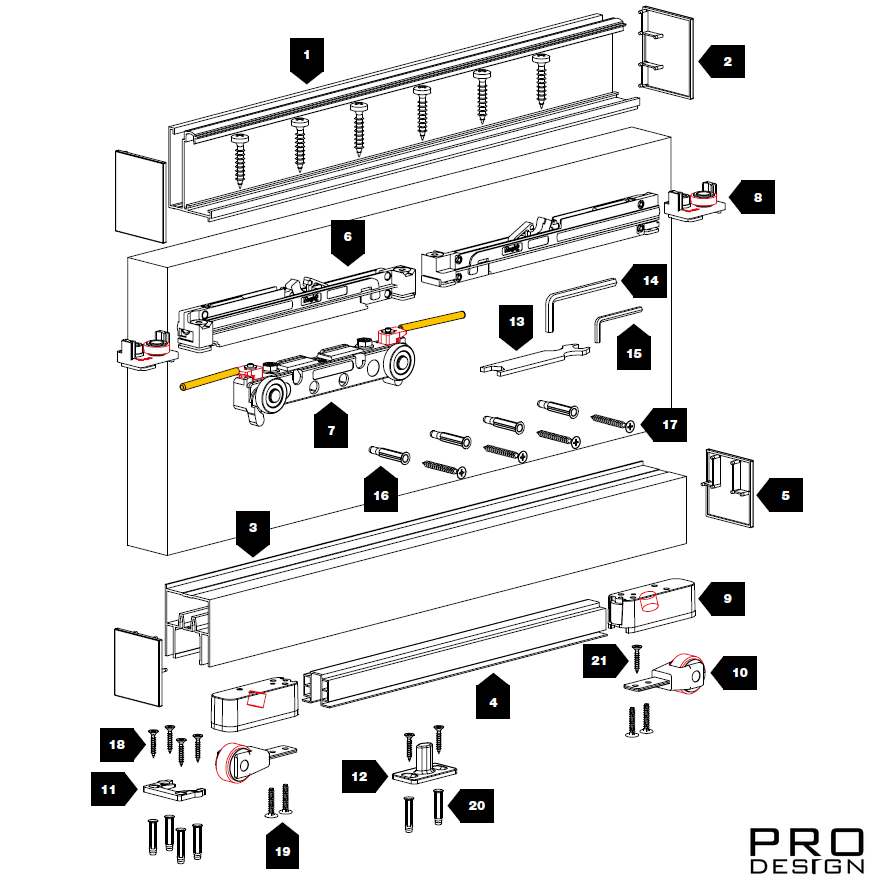 1
2
8
6
14
13
15
7
17
16
5
3
9
21
10
4
18
11
12
20
19
PRO
DESIGN