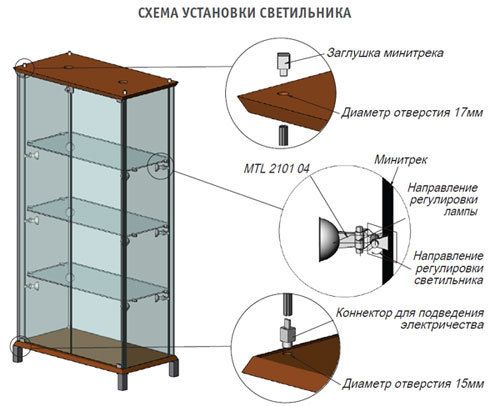 СХЕМА УСТАНОВКИ СВЕТИЛЬНИКА

Заглушка минитрека

Диаметр отверстия 17мм

MTL 2101 04

Минитрек

Направление регулировки лампы

Направление регулировки светильника

Коннектор для подведения электричества

Диаметр отверстия 15мм