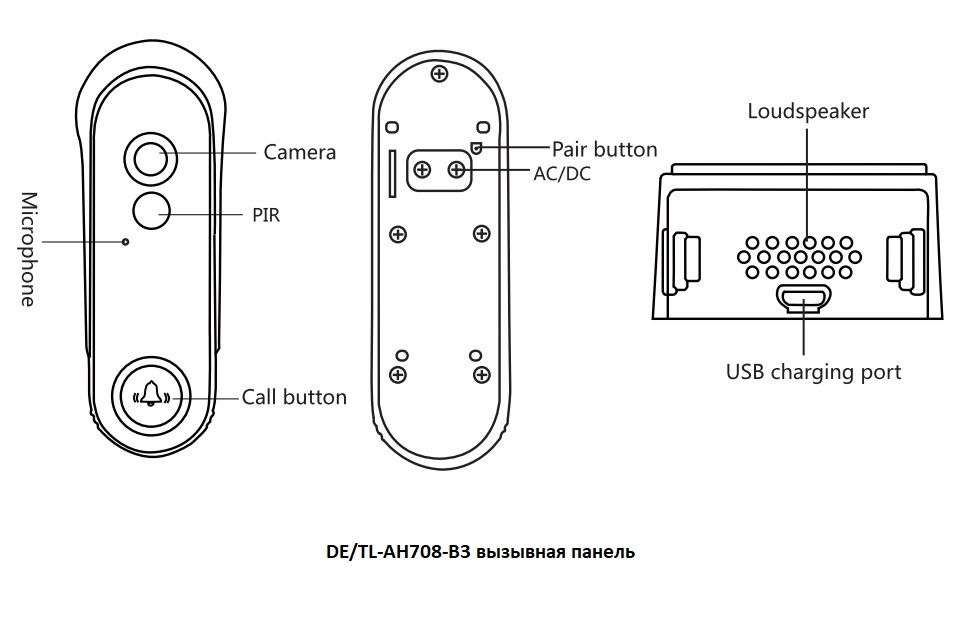 Microphone

Camera

PIR

Call button

Pair button

AC/DC

Loudspeaker

USB charging port

DE/TL-AH708-B3 вызывная панель