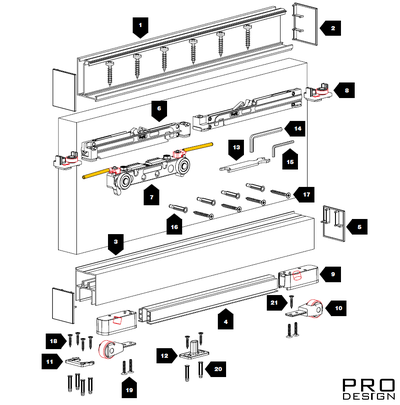 1
2
8
6
14
13
15
7
17
16
5
3
9
21
10
4
18
11
12
20
19
PRO
DESIGN