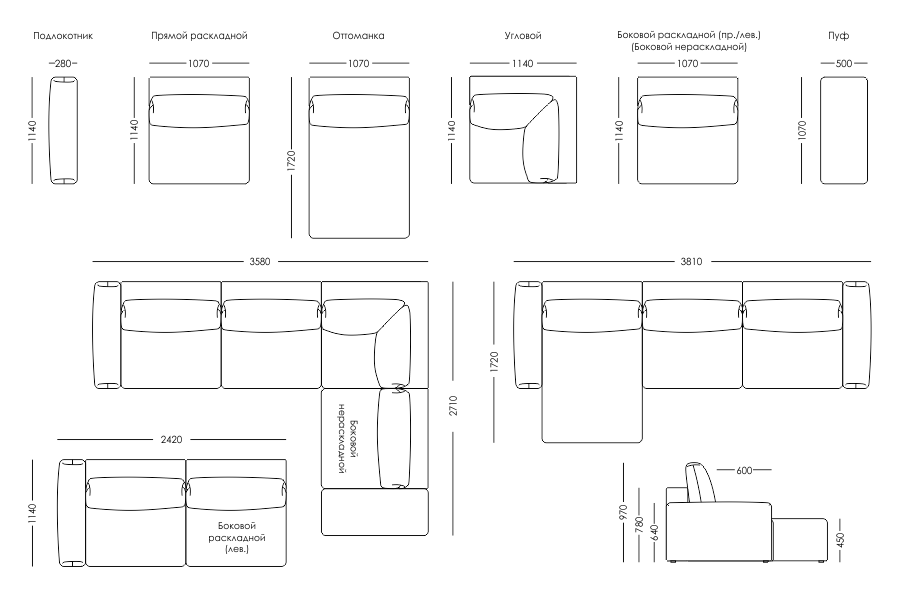 Подлокотник

280

1140

Прямой раскладной

1070

1140

Оттоманка

1070

1720

Угловой

1140

1140

Боковой раскладной (пр./лев.)
(Боковой нераскладной)

1070

1140

Пуф

500

1070

3580

2710

Боковой нераскладной

3810

1720

2420

1140

Боковой раскладной (лев.)

600

970

780

640

450