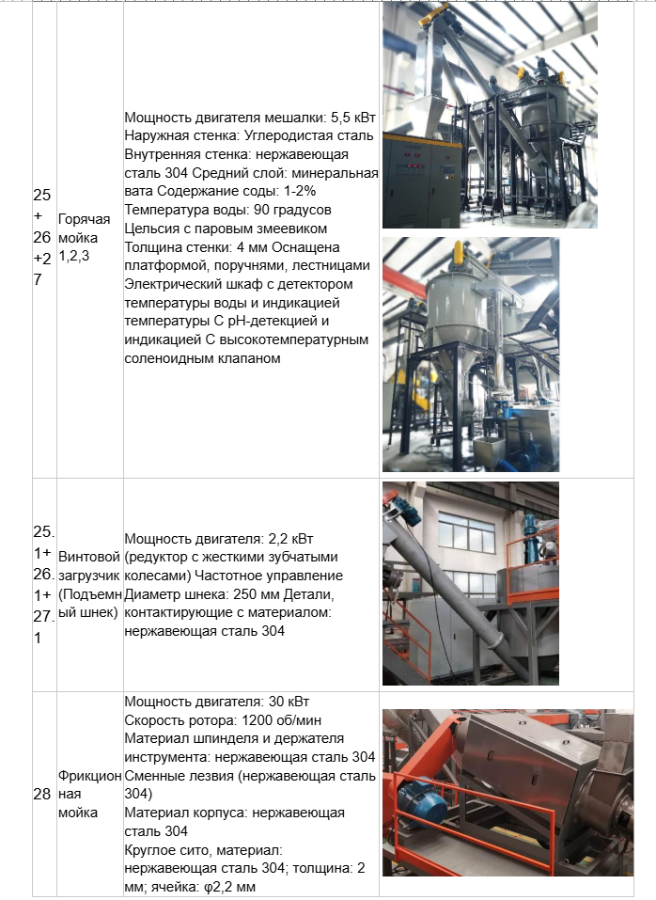 | | | | |
|---|---|---|---|
| 25+26+27 | Горячая мойка 1,2,3 | Мощность двигателя мешалки: 5,5 кВт Наружная стенка: Углеродистая сталь Внутренняя стенка: нержавеющая сталь 304 Средний слой: минеральная вата Содержание соды: 1-2% Температура воды: 90 градусов Цельсия с паровым змеевиком Толщина стенки: 4 мм Оснащена платформой, поручнями, лестницами Электрический шкаф с детектором температуры воды и индикацией температуры С pH-детекцией и индикацией С высокотемпературным соленоидным клапаном | |
| 25.1+26.1+27.1 | Винтовой загрузчик (Подъемный шнек) | Мощность двигателя: 2,2 кВт (редуктор с жесткими зубчатыми колесами) Частотное управление Диаметр шнека: 250 мм Детали, контактирующие с материалом: нержавеющая сталь 304 | |
| 28 | Фрикционная мойка | Мощность двигателя: 30 кВт Скорость ротора: 1200 об/мин Материал шпинделя и держателя инструмента: нержавеющая сталь 304 Сменные лезвия (нержавеющая сталь 304) Материал корпуса: нержавеющая сталь 304 Круглое сито, материал: нержавеющая сталь 304; толщина: 2 мм; ячейка: φ2,2 мм | |