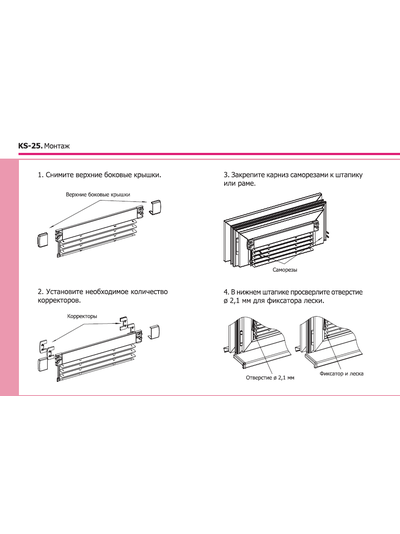 KS-25. Монтаж

1. Снимите верхние боковые крышки.

Верхние боковые крышки

2. Установите необходимое количество корректоров.

Корректоры

3. Закрепите карниз саморезами к штапику или раме.

Саморезы

4. В нижнем штапике просверлите отверстие ø 2,1 мм для фиксатора лески.

Отверстие ø 2,1 мм

Фиксатор и леска