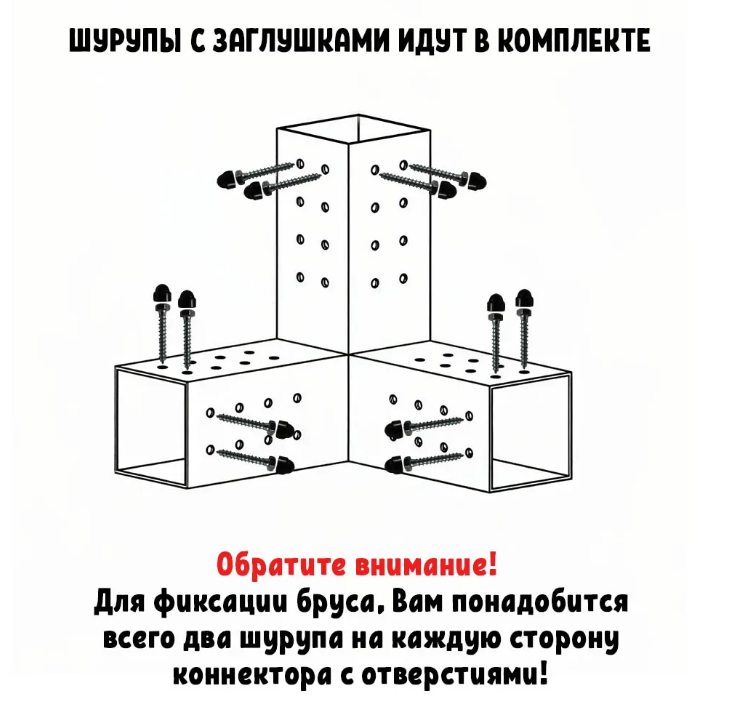 ШУРУПЫ С ЗАГЛУШКАМИ ИДУТ В КОМПЛЕКТЕ

Обратите внимание!
Для фиксации бруса, Вам понадобится всего два шурупа на каждую сторону коннектора с отверстиями!