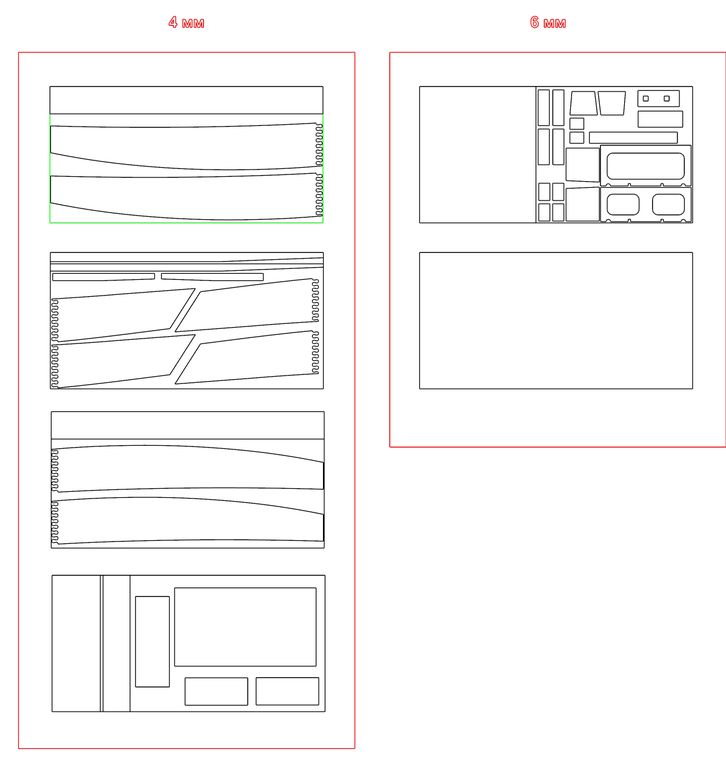 4 мм

6 мм