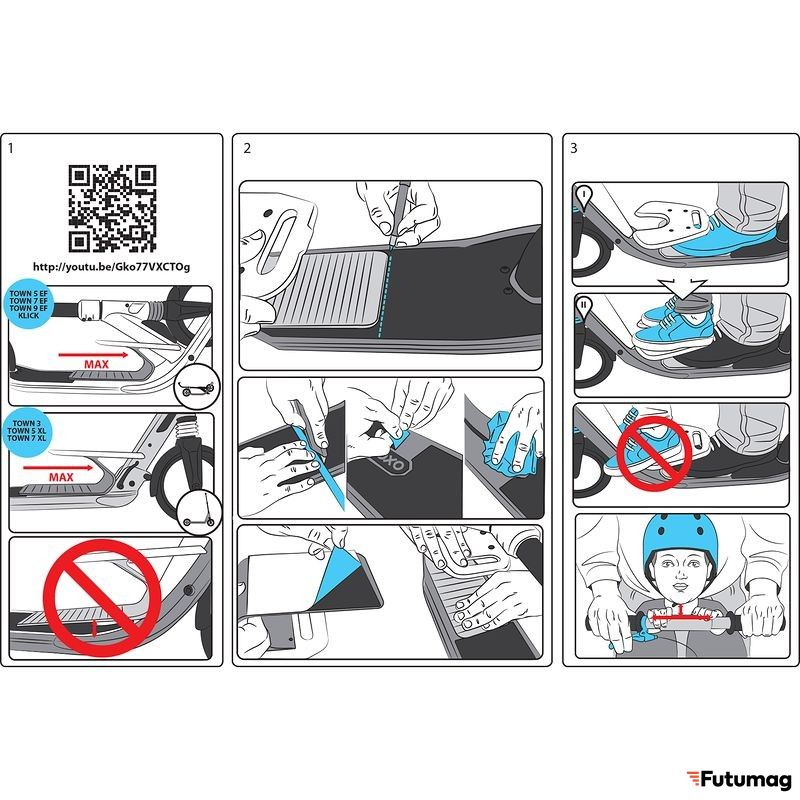 1

http://youtu.be/Gko77VXCTOg

TOWN 5 EF
TOWN 7 EF
TOWN 9 EF
KLICK

MAX

TOWN 3
TOWN 5 XL
TOWN 7 XL

MAX

2

OXO

3

I

II

Futumag