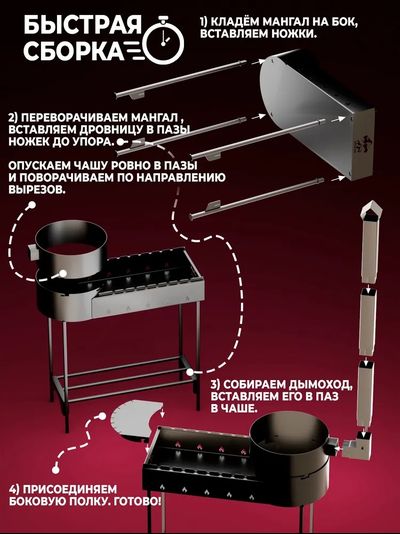 БЫСТРАЯ СБОРКА

1) КЛАДЁМ МАНГАЛ НА БОК, ВСТАВЛЯЕМ НОЖКИ.

2) ПЕРЕВОРАЧИВАЕМ МАНГАЛ , ВСТАВЛЯЕМ ДРОВНИЦУ В ПАЗЫ НОЖЕК ДО УПОРА.

ОПУСКАЕМ ЧАШУ РОВНО В ПАЗЫ И ПОВОРАЧИВАЕМ ПО НАПРАВЛЕНИЮ ВЫРЕЗОВ.

3) СОБИРАЕМ ДЫМОХОД, ВСТАВЛЯЕМ ЕГО В ПАЗ В ЧАШЕ.

4) ПРИСОЕДИНЯЕМ БОКОВУЮ ПОЛКУ. ГОТОВО!