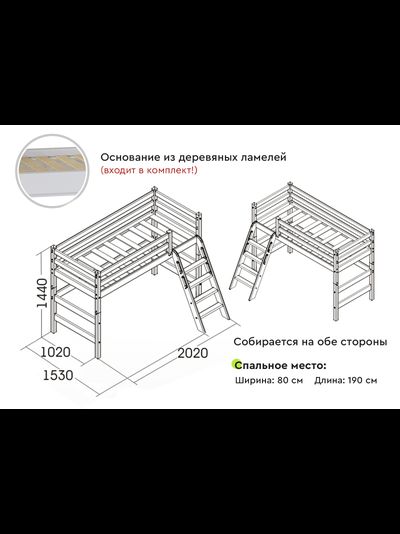 Основание из деревяных ламелей
(входит в комплект!)

1440

1020

1530

2020

Собирается на обе стороны

Спальное место:
Ширина: 80 см Длина: 190 см