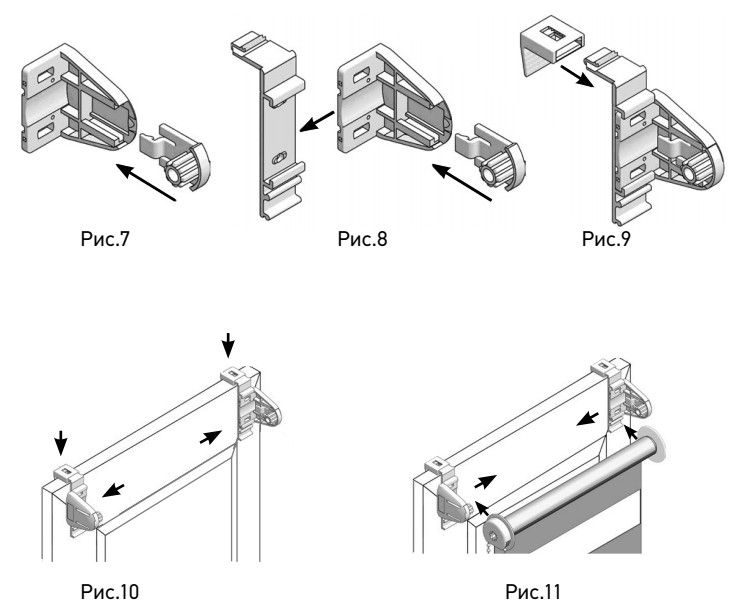 Рис.7

Рис.8

Рис.9

Рис.10

Рис.11