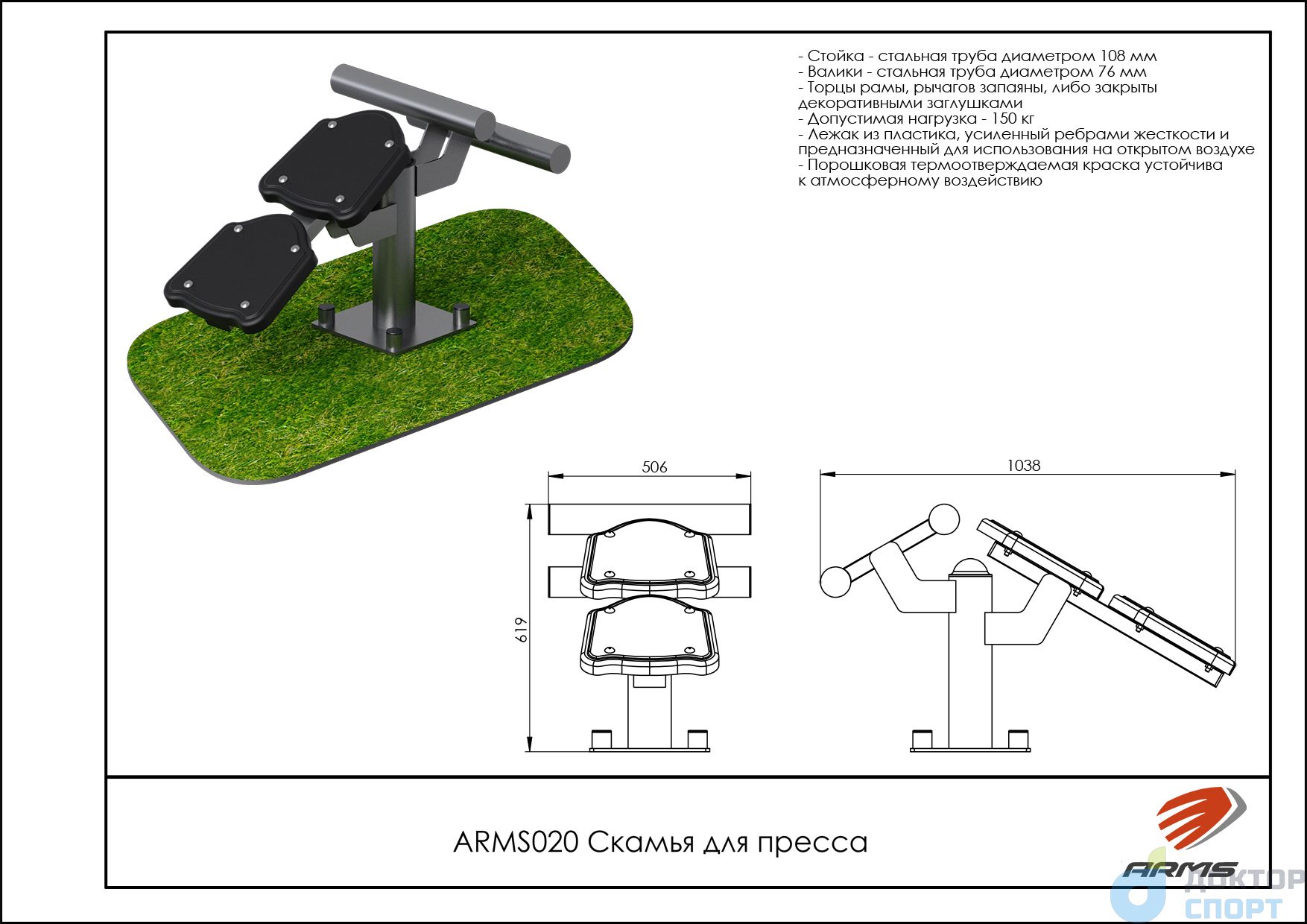 - Стойка - стальная труба диаметром 108 мм
- Валики - стальная труба диаметром 76 мм
- Торцы рамы, рычагов запаяны, либо закрыты декоративными заглушками
- Допустимая нагрузка - 150 кг
- Лежак из пластика, усиленный ребрами жесткости и предназначенный для использования на открытом воздухе
- Порошковая термоотверждаемая краска устойчива к атмосферному воздействию

506

619

1038

ARMS020 Скамья для пресса

ARMS

ДОКТОР СПОРТ