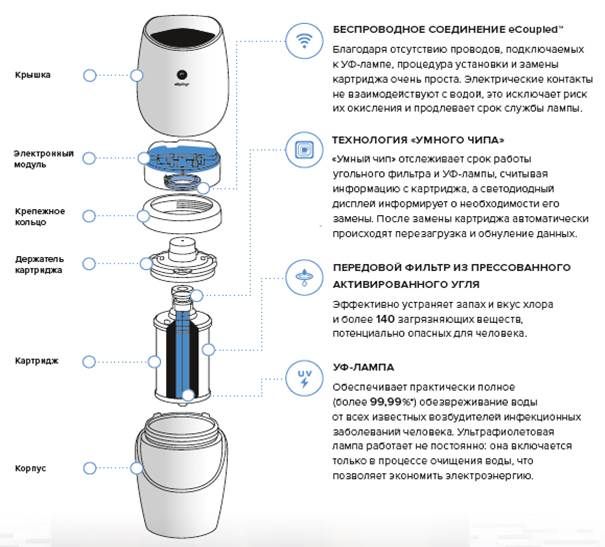 Крышка

Электронный модуль

Крепежное кольцо

Держатель картриджа

Картридж

Корпус

eSpring

БЕСПРОВОДНОЕ СОЕДИНЕНИЕ eCoupled™

Благодаря отсутствию проводов, подключаемых к УФ-лампе, процедура установки и замены картриджа очень проста. Электрические контакты не взаимодействуют с водой, это исключает риск их окисления и продлевает срок службы лампы.

ТЕХНОЛОГИЯ «УМНОГО ЧИПА»

«Умный чип» отслеживает срок работы угольного фильтра и УФ-лампы, считывая информацию с картриджа, а светодиодный дисплей информирует о необходимости его замены. После замены картриджа автоматически происходят перезагрузка и обнуление данных.

ПЕРЕДОВОЙ ФИЛЬТР ИЗ ПРЕССОВАННОГО АКТИВИРОВАННОГО УГЛЯ

Эффективно устраняет запах и вкус хлора и более 140 загрязняющих веществ, потенциально опасных для человека.

UV

УФ-ЛАМПА

Обеспечивает практически полное (более 99,99%*) обеззараживание воды от всех известных возбудителей инфекционных заболеваний человека. Ультрафиолетовая лампа работает не постоянно: она включается только в процессе очищения воды, что позволяет экономить электроэнергию.