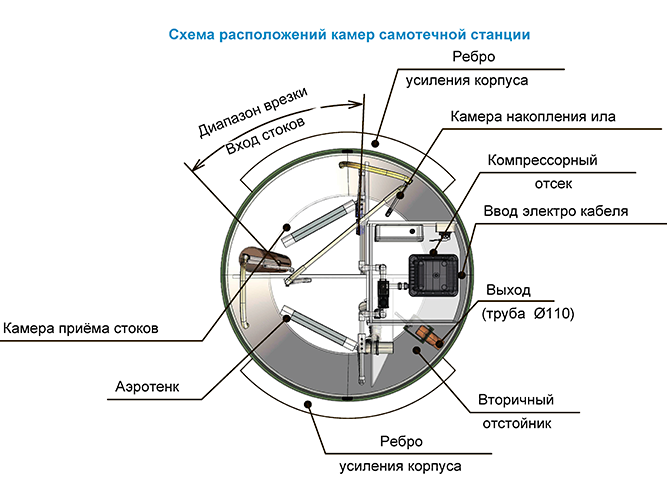 Схема расположений камер самотечной станции

Ребро усиления корпуса

Диапазон врезки
Вход стоков

Камера накопления ила

Компрессорный отсек

Ввод электро кабеля

Выход (труба Ø110)

Камера приёма стоков

Аэротенк

Вторичный отстойник

Ребро усиления корпуса