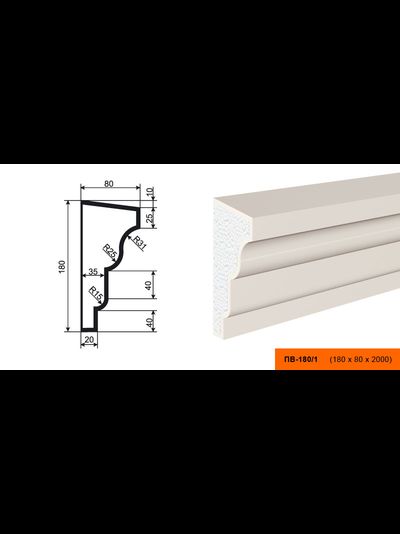 80
10
25
R31
R25
180
35
40
R15
40
20

ПВ-180/1 (180 x 80 x 2000)