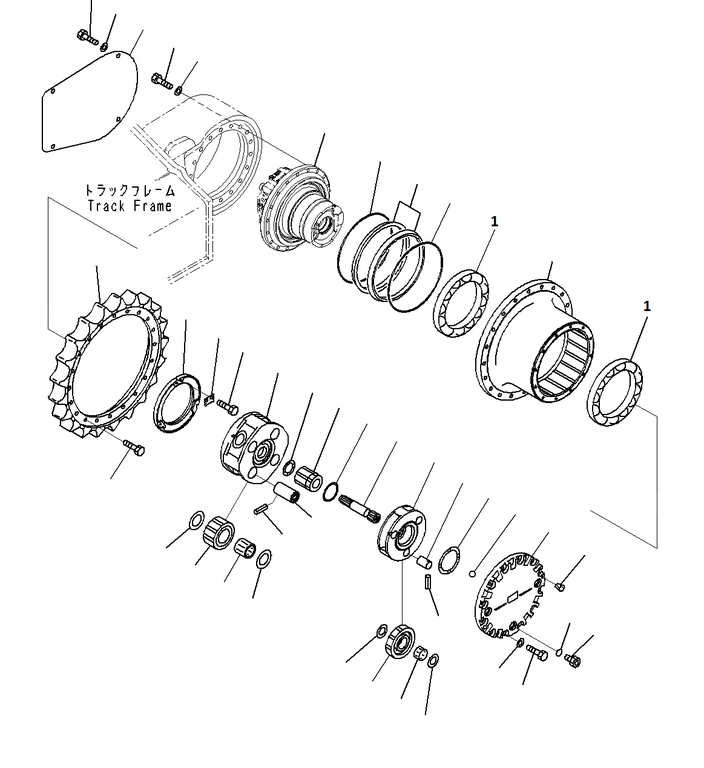 トラックフレーム
Track Frame

1

1