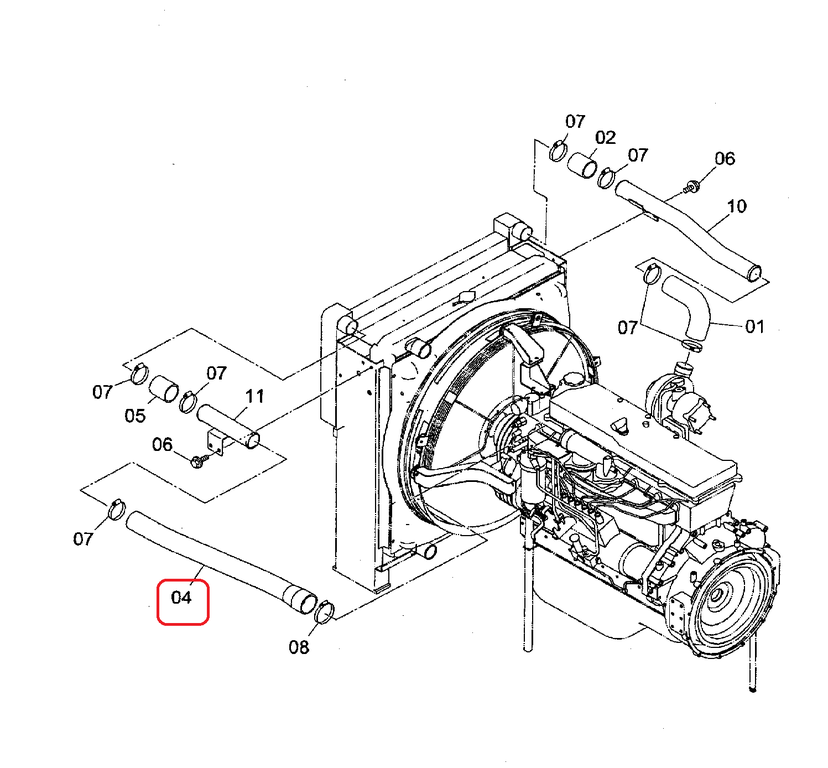 07
02
07
06
10
07
01
07
07
05
11
06
07
04
08