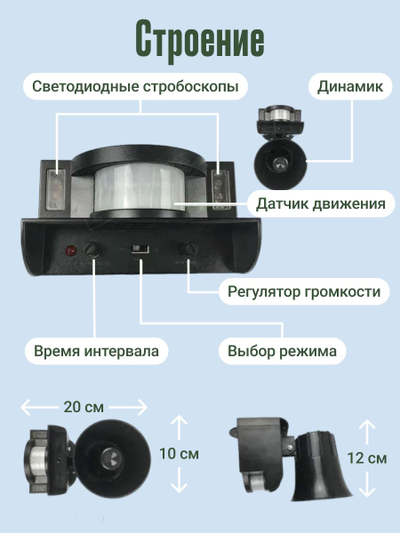 Строение

Светодиодные стробоскопы

Динамик

Датчик движения

Регулятор громкости

Время интервала

Выбор режима

20 см

10 см

12 см