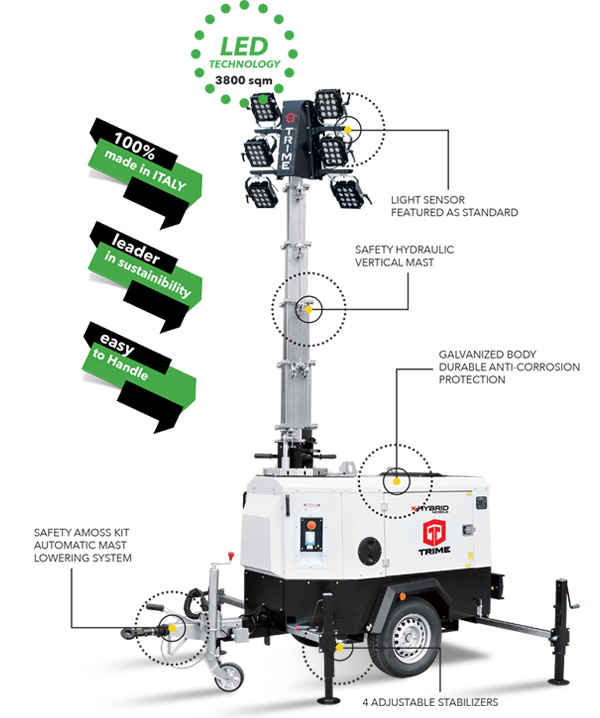 LED
TECHNOLOGY
3800 sqm

100%
made in ITALY

leader
in sustainability

easy
to Handle

TRIME

LIGHT SENSOR
FEATURED AS STANDARD

SAFETY HYDRAULIC
VERTICAL MAST

GALVANIZED BODY
DURABLE ANTI-CORROSION
PROTECTION

X-HYBRID
MOBILE

TRIME

SAFETY AMOSS KIT
AUTOMATIC MAST
LOWERING SYSTEM

4 ADJUSTABLE STABILIZERS