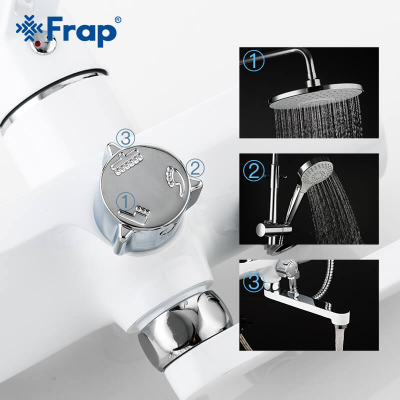 Frap®

3
2
1

1

2

3