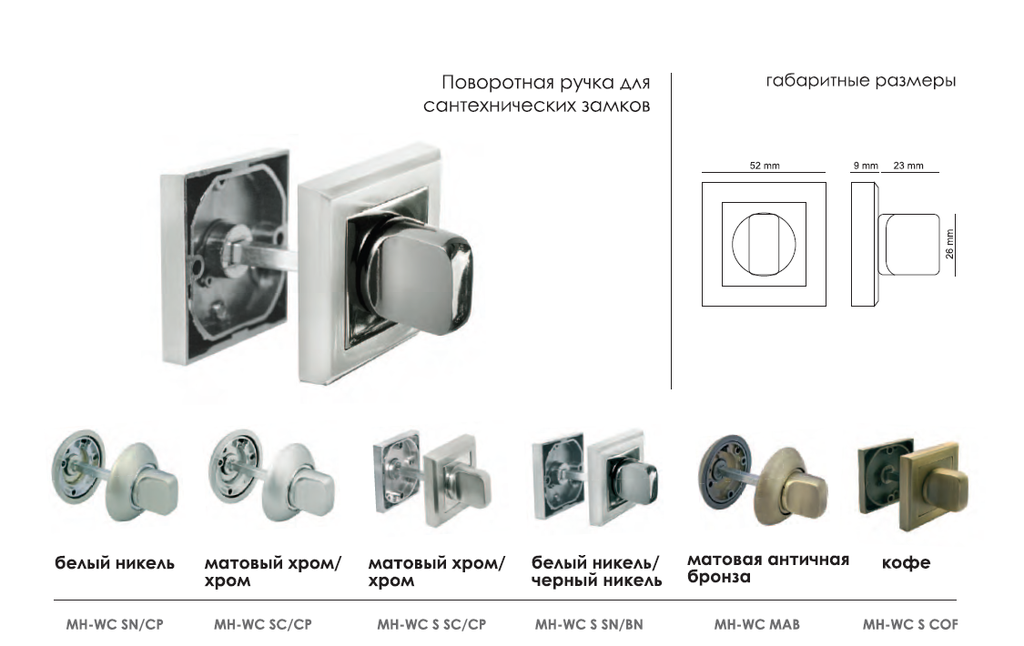 Поворотная ручка для сантехнических замков

габаритные размеры

52 mm

9 mm 23 mm

26 mm

белый никель

матовый хром/ хром

матовый хром/ хром

белый никель/ черный никель

матовая античная бронза

кофе

MH-WC SN/CP

MH-WC SC/CP

MH-WC S SC/CP

MH-WC S SN/BN

MH-WC MAB

MH-WC S COF