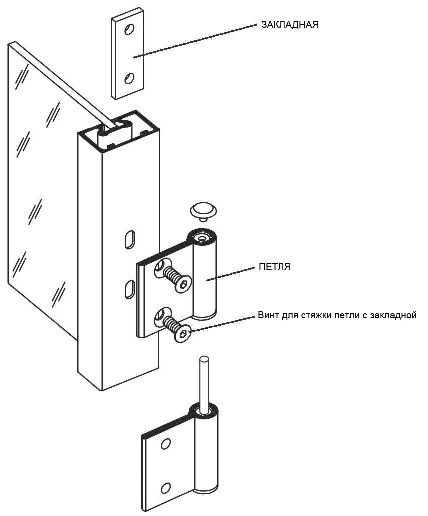 ЗАКЛАДНАЯ

ПЕТЛЯ

Винт для стяжки петли с закладной