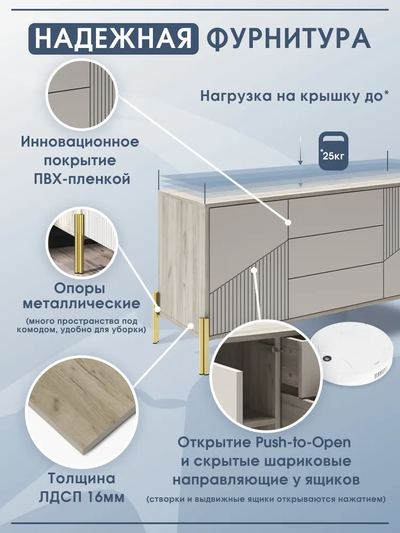 НАДЕЖНАЯ ФУРНИТУРА

Нагрузка на крышку до*

*25кг

Инновационное покрытие ПВХ-пленкой

Опоры металлические
(много пространства под комодом, удобно для уборки)

Толщина ЛДСП 16мм

Открытие Push-to-Open и скрытые шариковые направляющие у ящиков
(створки и выдвижные ящики открываются нажатием)