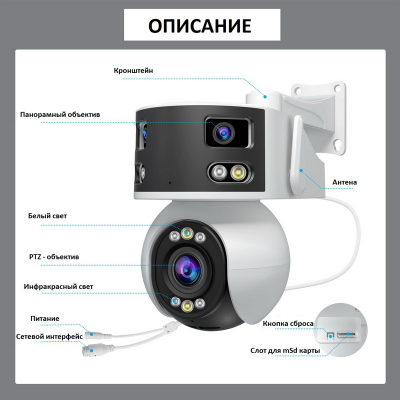 ОПИСАНИЕ

Кронштейн

Панорамный объектив

Антена

Белый свет

PTZ - объектив

Инфракрасный свет

Питание

Сетевой интерфейс

Кнопка сброса

Слот для mSd карты