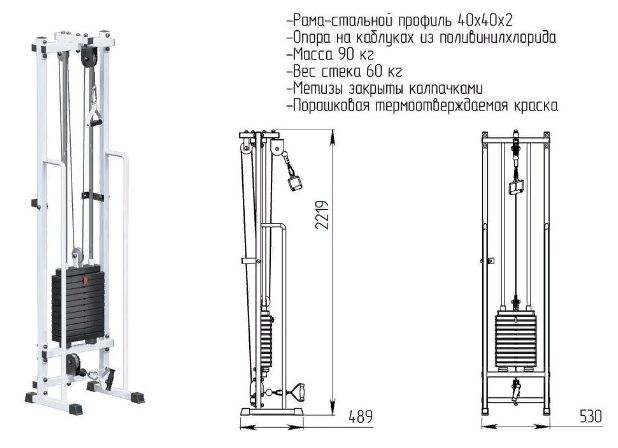 -Рама-стальной профиль 40х40х2
-Опора на каблуках из поливинилхлорида
-Масса 90 кг
-Вес стека 60 кг
-Метизы закрыты колпачками
-Порошковая термоотверждаемая краска

2219

489

530