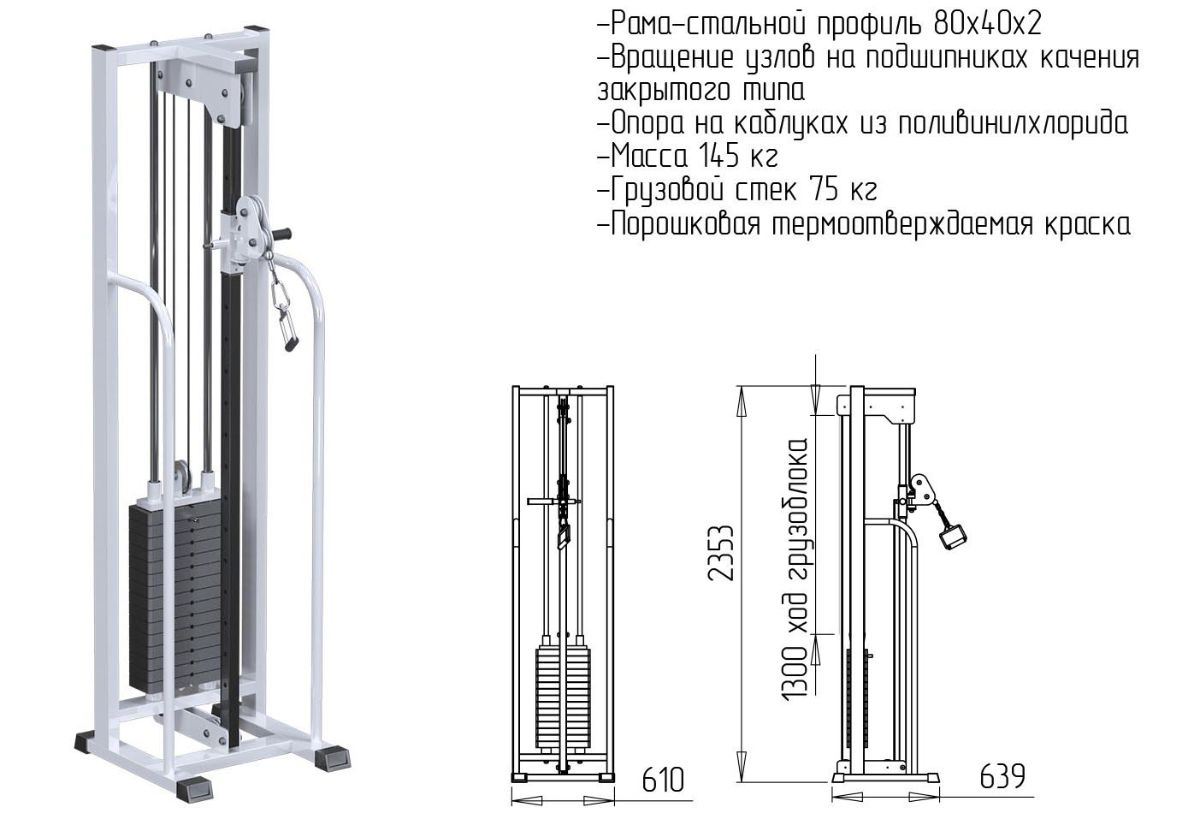 -Рама-стальной профиль 80х40х2
-Вращение узлов на подшипниках качения закрытого типа
-Опора на каблуках из поливинилхлорида
-Масса 145 кг
-Грузовой стек 75 кг
-Порошковая термоотверждаемая краска

2353
1300 ход грузоблока
610
639