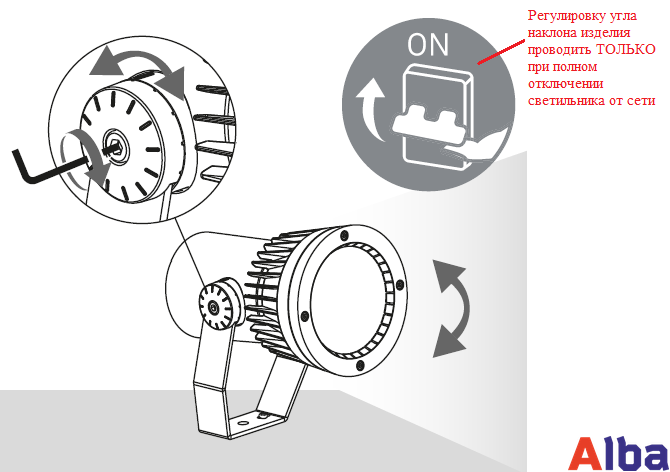 ON

Регулировку угла наклона изделия проводить ТОЛЬКО при полном отключении светильника от сети

Alba