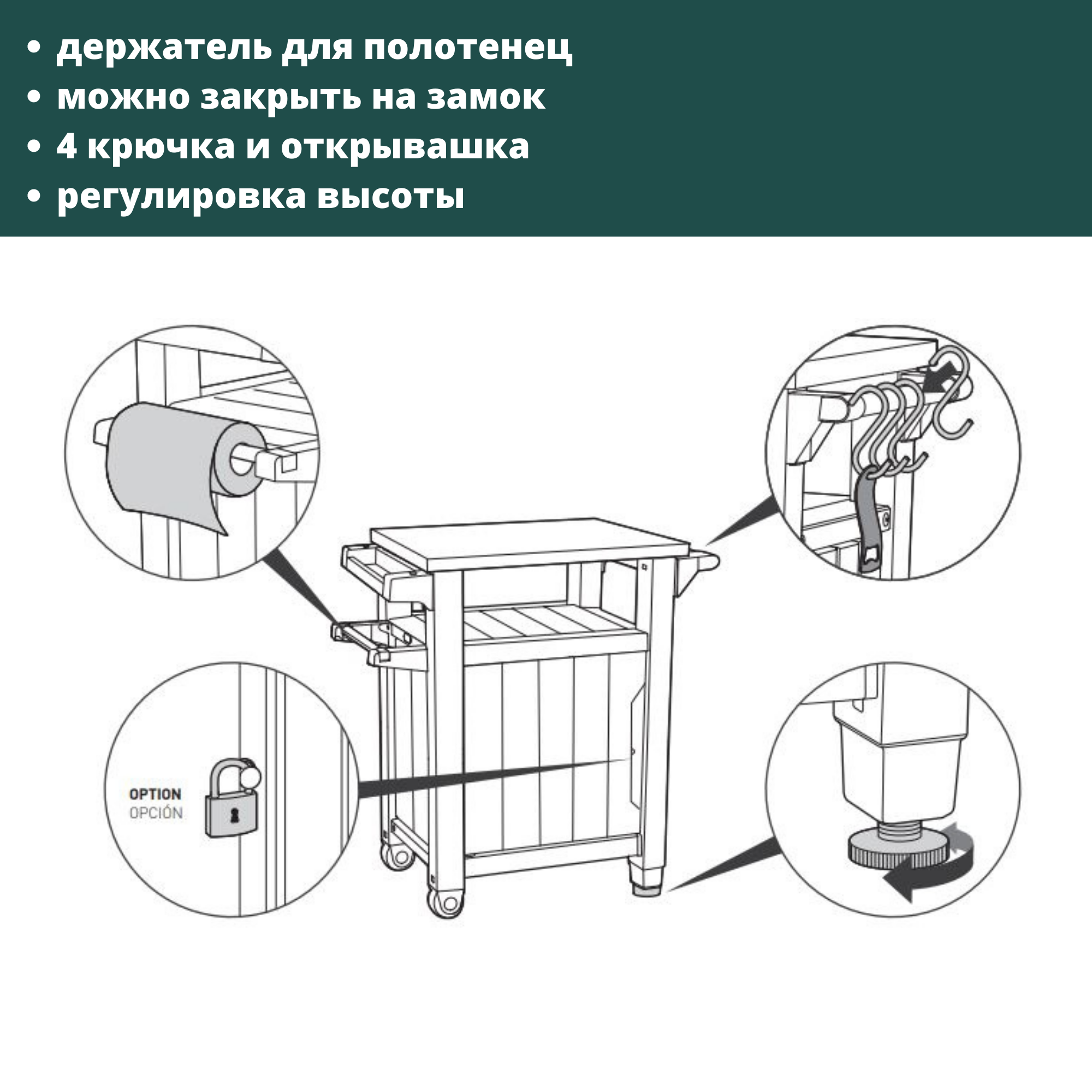 • держатель для полотенец
• можно закрыть на замок
• 4 крючка и открывашка
• регулировка высоты

OPTION
OPCIÓN