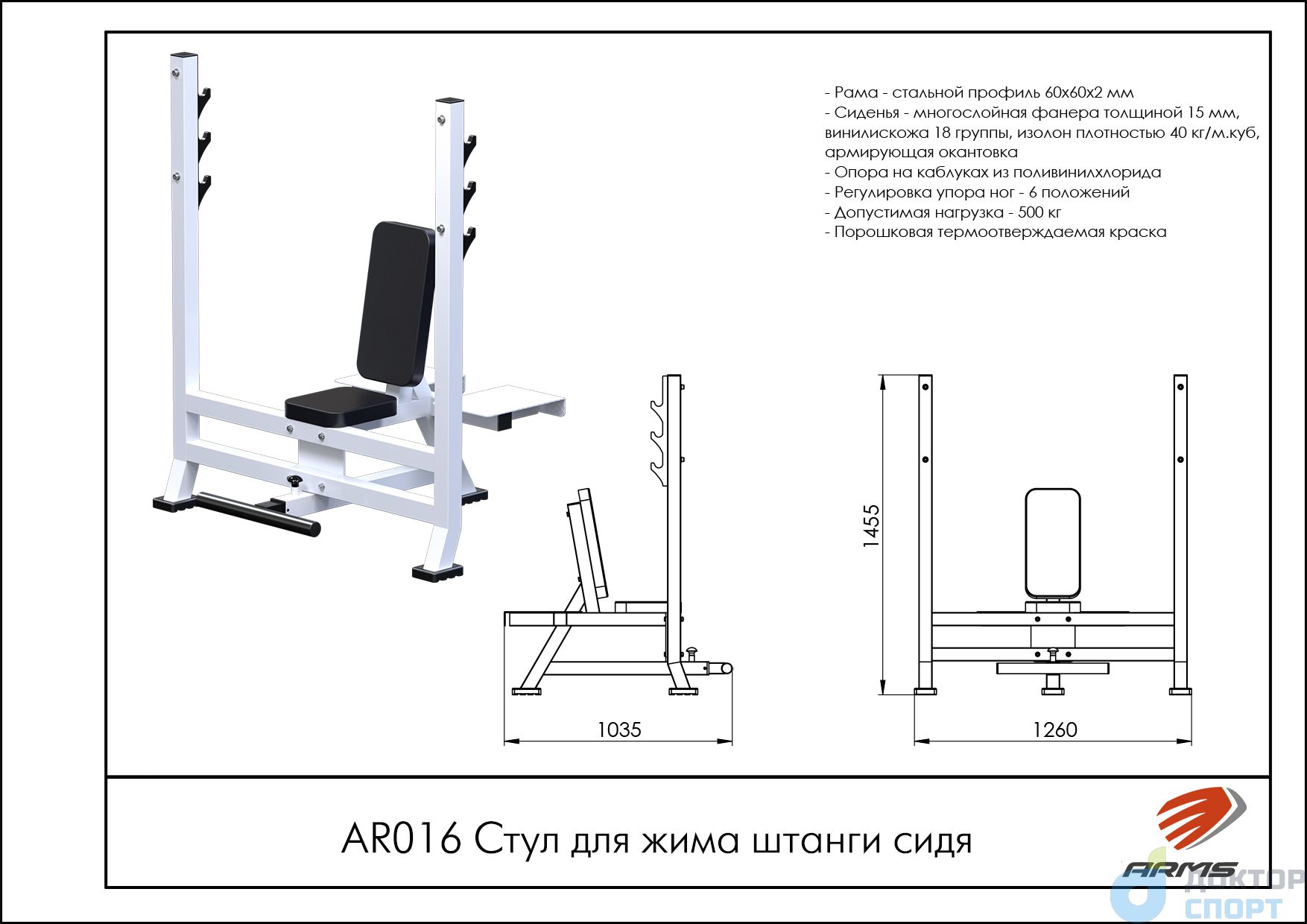 - Рама - стальной профиль 60х60х2 мм
- Сиденья - многослойная фанера толщиной 15 мм, винилискожа 18 группы, изолон плотностью 40 кг/м.куб, армирующая окантовка
- Опора на каблуках из поливинилхлорида
- Регулировка упора ног - 6 положений
- Допустимая нагрузка - 500 кг
- Порошковая термоотверждаемая краска

1455

1035

1260

AR016 Стул для жима штанги сидя

ARMS

ДОКТОР СПОРТ