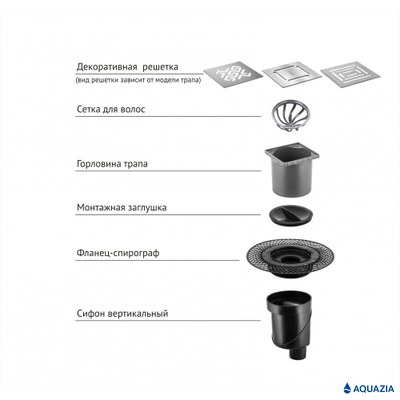 Декоративная решетка
(вид решетки зависит от модели трапа)

Сетка для волос

Горловина трапа

Монтажная заглушка

Фланец-спирограф

Сифон вертикальный

AQUAZIA