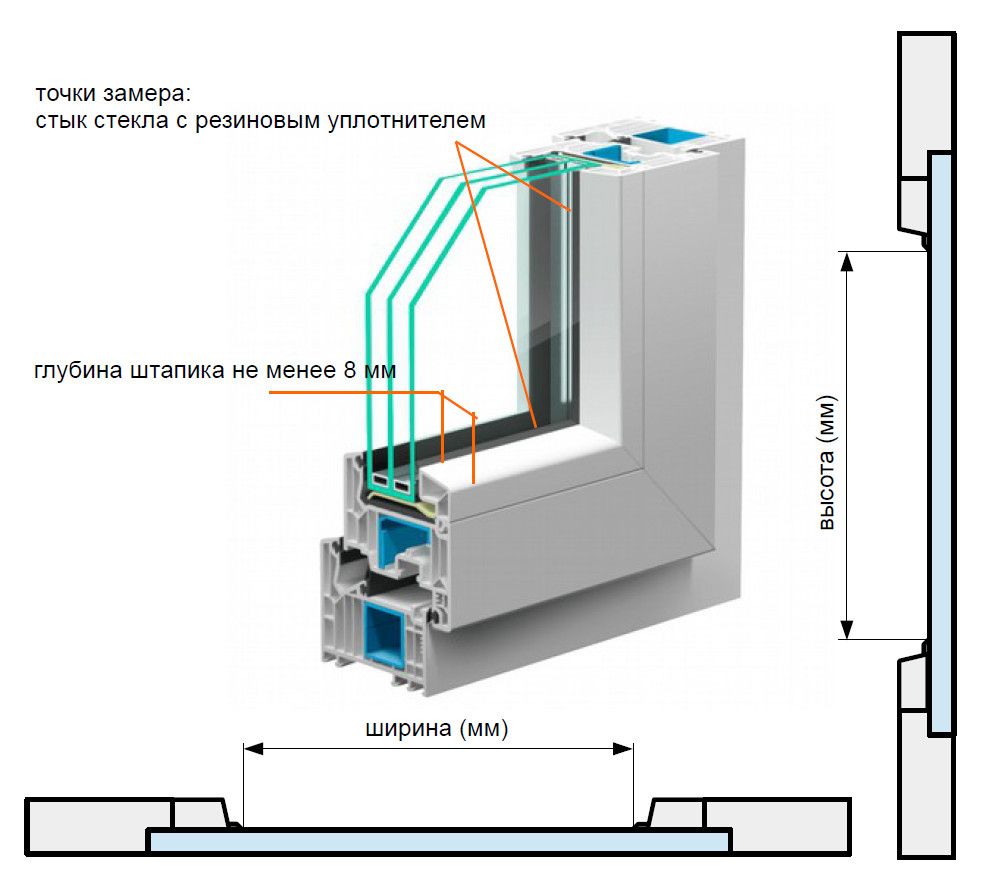 точки замера:
стык стекла с резиновым уплотнителем

глубина штапика не менее 8 мм

высота (мм)

ширина (мм)