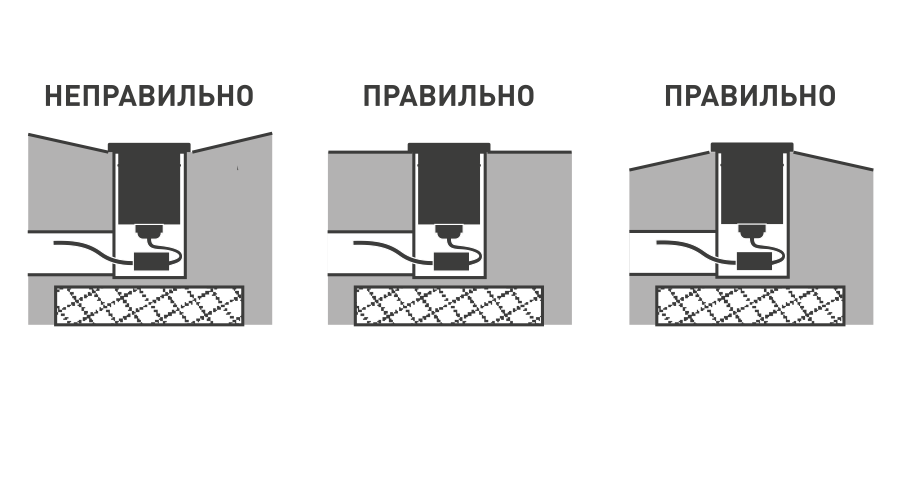 НЕПРАВИЛЬНО

ПРАВИЛЬНО

ПРАВИЛЬНО