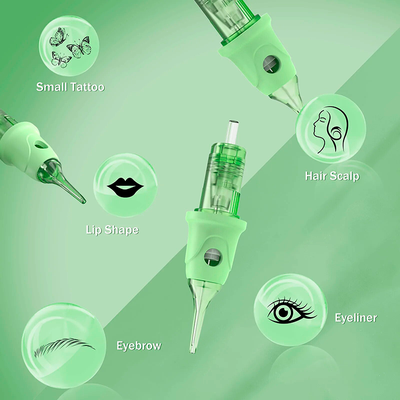 Small Tattoo

Hair Scalp

Lip Shape

Eyeliner

Eyebrow