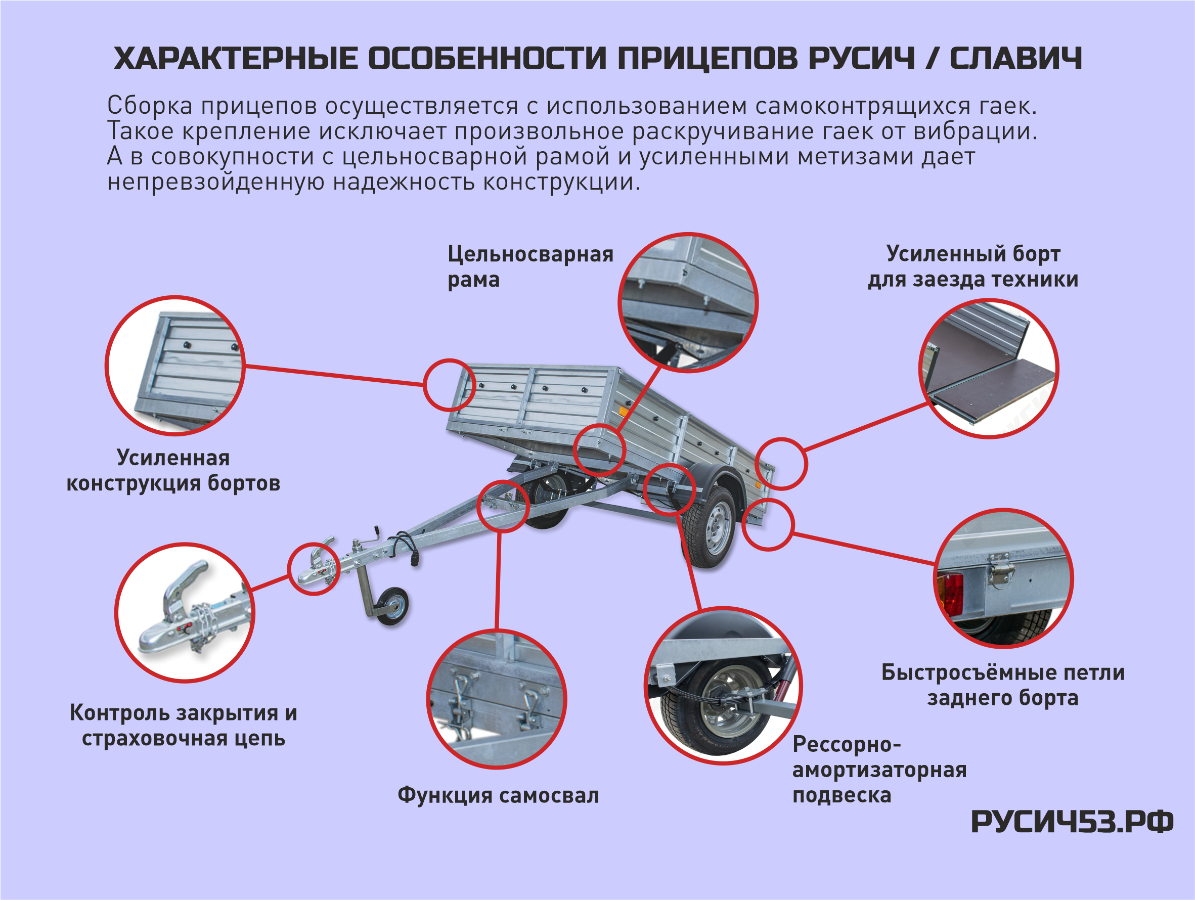 ХАРАКТЕРНЫЕ ОСОБЕННОСТИ ПРИЦЕПОВ РУСИЧ / СЛАВИЧ

Сборка прицепов осуществляется с использованием самоконтрящихся гаек. Такое крепление исключает произвольное раскручивание гаек от вибрации. А в совокупности с цельносварной рамой и усиленными метизами дает непревзойденную надежность конструкции.

Цельносварная рама

Усиленный борт для заезда техники

Усиленная конструкция бортов

Контроль закрытия и страховочная цепь

Функция самосвал

Рессорно-амортизаторная подвеска

Быстросъёмные петли заднего борта

РУСИЧ53.РФ