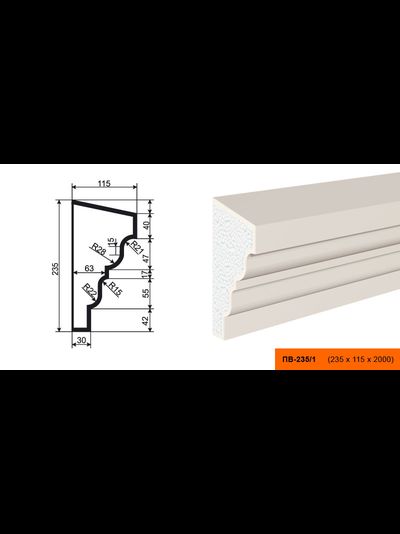 115
235
40
15
R28
R21
47
63
17
R22
R15
55
42
30

ПВ-235/1 (235 x 115 x 2000)