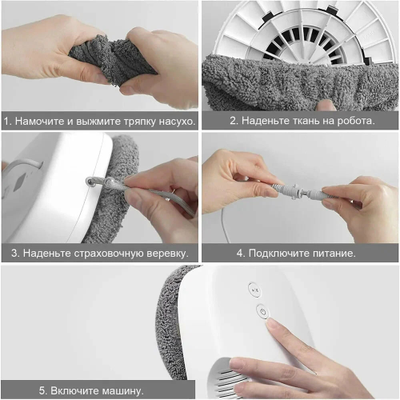 1. Намочите и выжмите тряпку насухо.

2. Наденьте ткань на робота.

3. Наденьте страховочную веревку.

4. Подключите питание.

5. Включите машину.