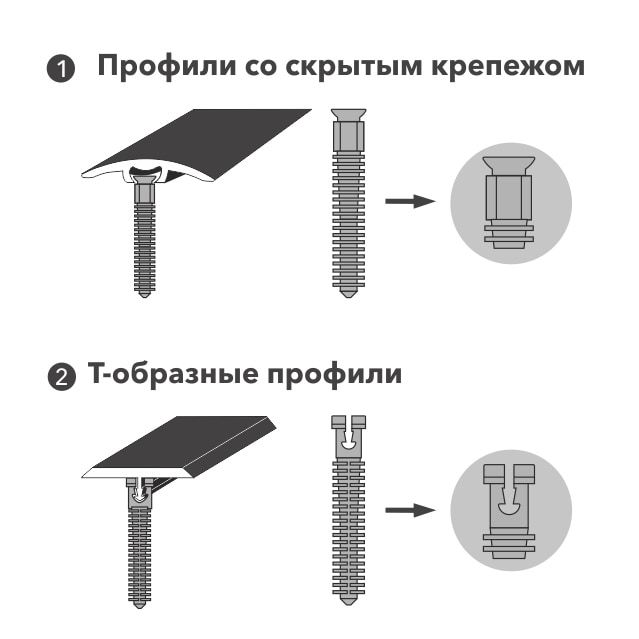 1 Профили со скрытым крепежом

2 Т-образные профили